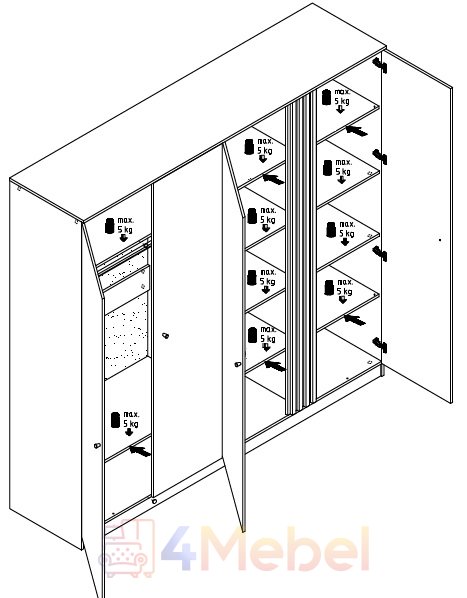 max.
5 kg

max.
5 kg

max.
5 kg

max.
5 kg

max.
5 kg

max.
5 kg

max.
5 kg

max.
5 kg

max.
5 kg

max.
5 kg

4Mebel